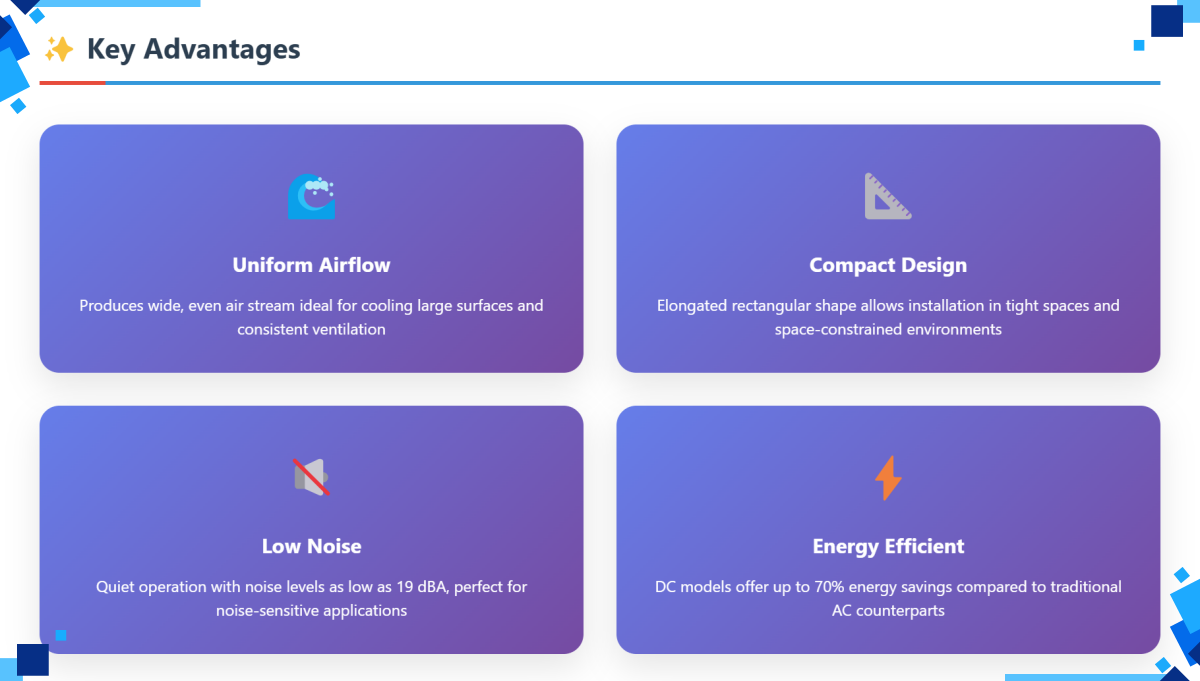 ✨ Key Advantages

Uniform Airflow

Produces wide, even air stream ideal for cooling large surfaces and consistent ventilation

Compact Design

Elongated rectangular shape allows installation in tight spaces and space-constrained environments

Low Noise

Quiet operation with noise levels as low as 19 dBA, perfect for noise-sensitive applications

Energy Efficient

DC models offer up to 70% energy savings compared to traditional AC counterparts