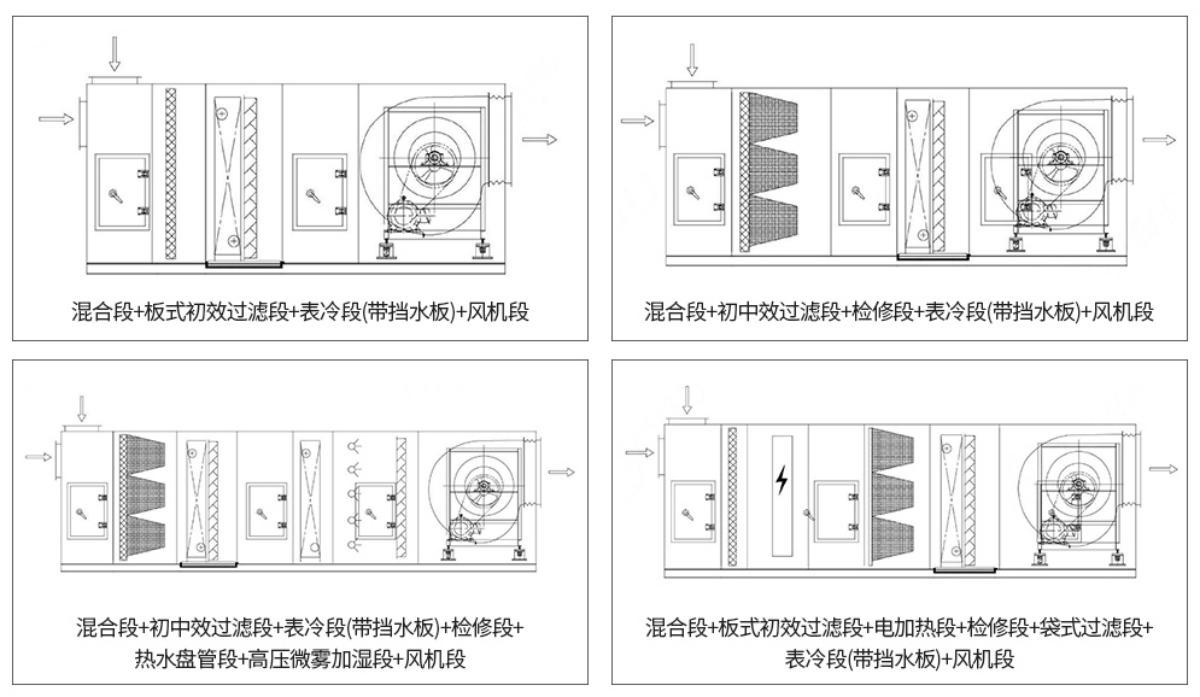 混合段+板式初效过滤段+表冷段(带挡水板)+风机段

混合段+初中效过滤段+检修段+表冷段(带挡水板)+风机段

混合段+初中效过滤段+表冷段(带挡水板)+检修段+热水盘管段+高压微雾加湿段+风机段

混合段+板式初效过滤段+电加热段+检修段+袋式过滤段+表冷段(带挡水板)+风机段