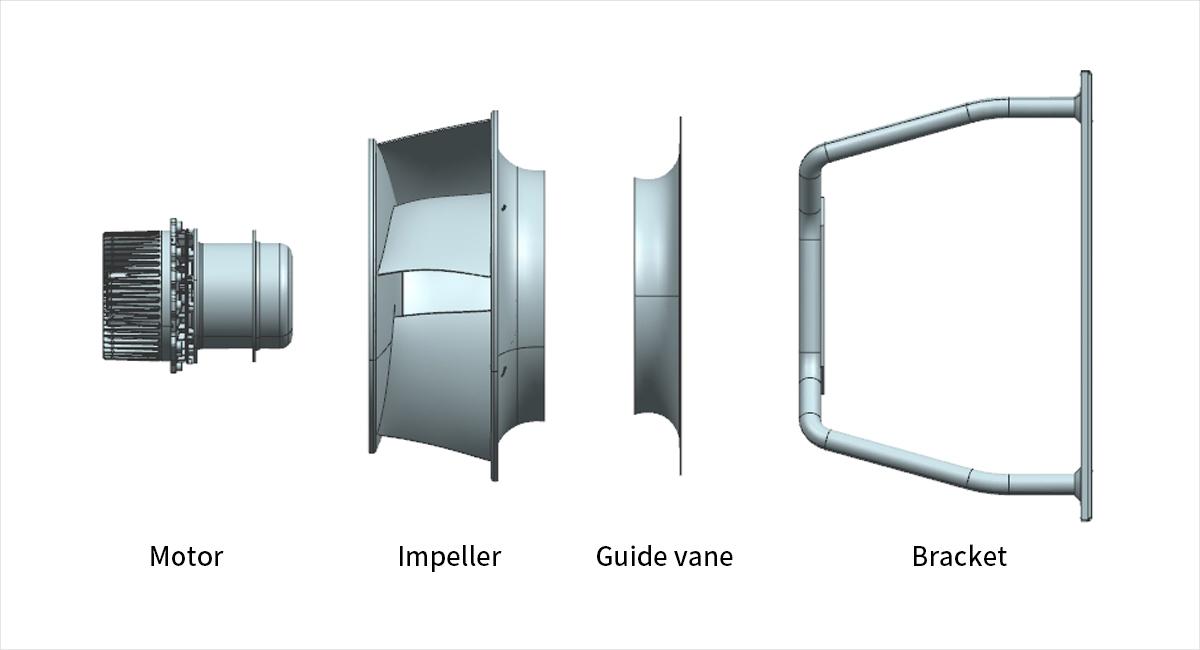 Motor Impeller Guide vane Bracket