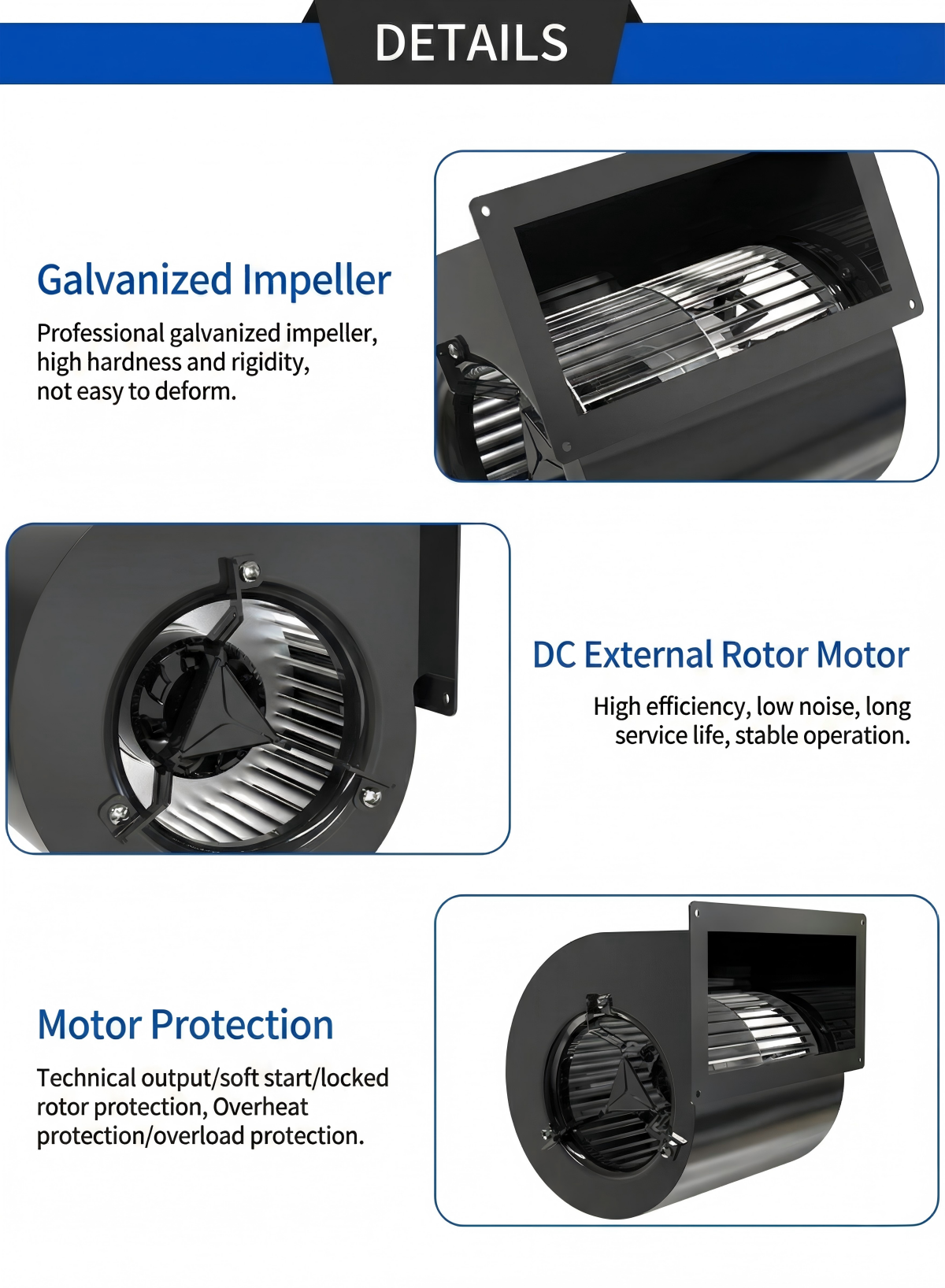 DETAILS

Galvanized Impeller

Professional galvanized impeller, high hardness and rigidity, not easy to deform.

DC External Rotor Motor

High efficiency, low noise, long service life, stable operation.

Motor Protection

Technical output/soft start/locked rotor protection, Overheat protection/overload protection.