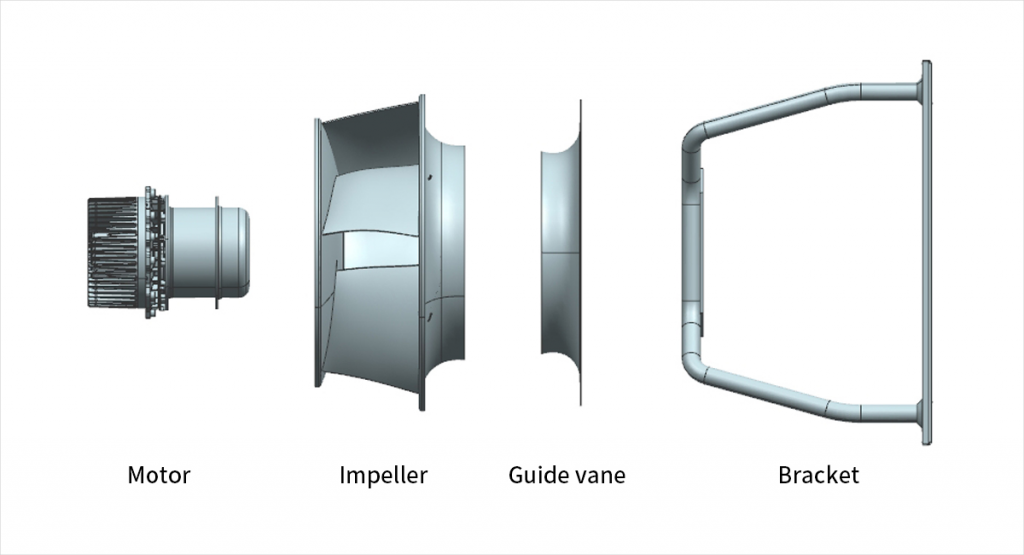 Motor

Impeller

Guide vane

Bracket