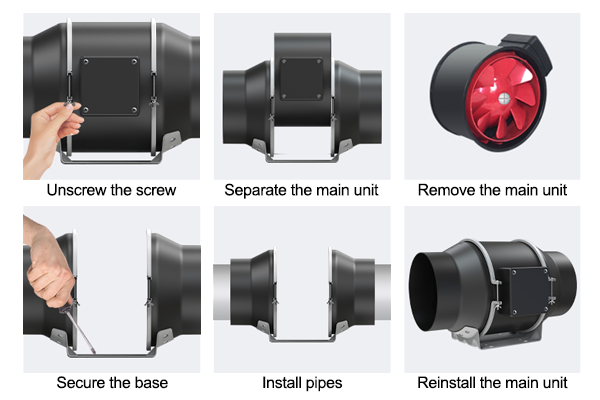 Unscrew the screw

Separate the main unit

Remove the main unit

Secure the base

Install pipes

Reinstall the main unit