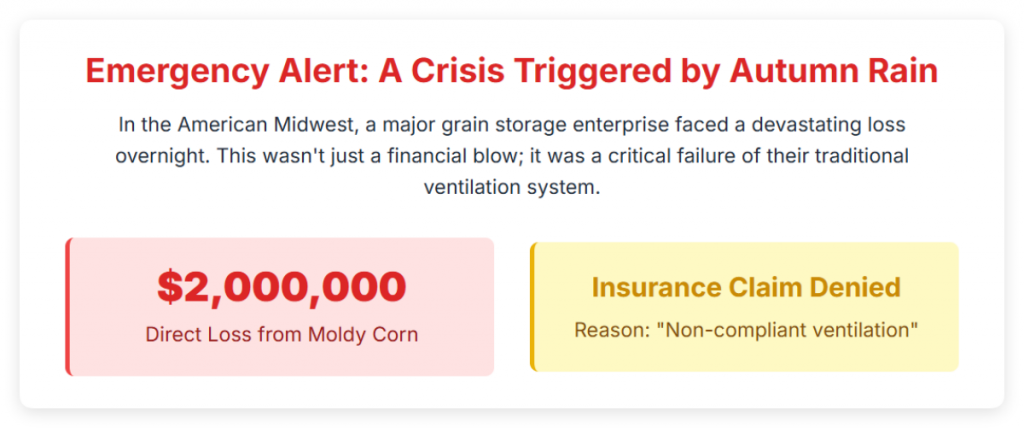 Emergency Alert: A Crisis Triggered by Autumn Rain

In the American Midwest, a major grain storage enterprise faced a devastating loss overnight. This wasn't just a financial blow; it was a critical failure of their traditional ventilation system.

$2,000,000

Direct Loss from Moldy Corn

Insurance Claim Denied

Reason: "Non-compliant ventilation"