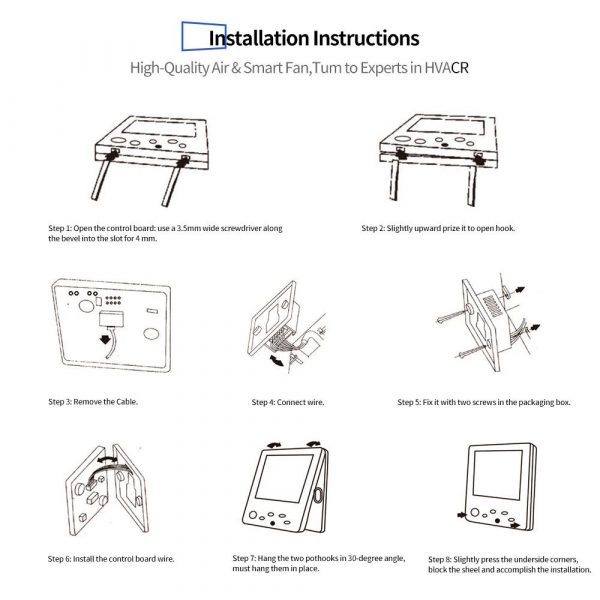 Installation Instructions

High-Quality Air & Smart Fan,Tum to Experts in HVACR

Step 1: Open the control board: use a 3.5mm wide screwdriver along the bevel into the slot for 4 mm.

Step 2: Slightly upward prize it to open hook.

Step 3: Remove the Cable.

Step 4: Connect wire.

Step 5: Fix it with two screws in the packaging box.

Step 6: Install the control board wire.

Step 7: Hang the two pothooks in 30-degree angle, must hang them in place.

Step 8: Slightly press the underside corners, block the sheel and accomplish the installation.