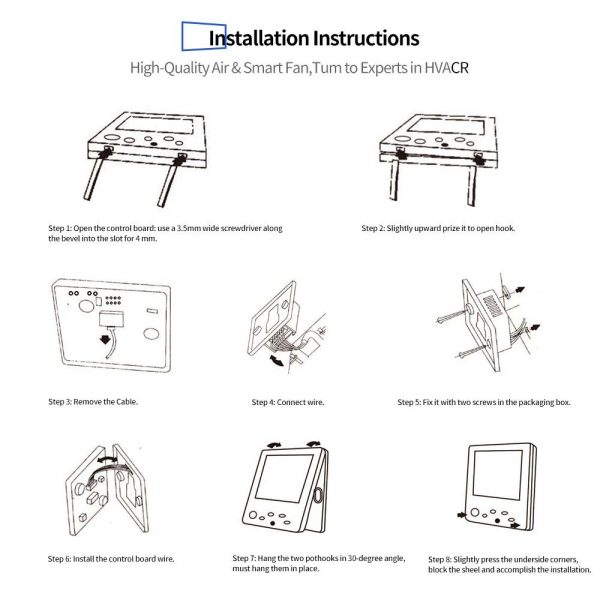 Installation Instructions

High-Quality Air & Smart Fan,Tum to Experts in HVACR

Step 1: Open the control board: use a 3.5mm wide screwdriver along the bevel into the slot for 4 mm.

Step 2: Slightly upward prize it to open hook.

Step 3: Remove the Cable.

Step 4: Connect wire.

Step 5: Fix it with two screws in the packaging box.

Step 6: Install the control board wire.

Step 7: Hang the two pothooks in 30-degree angle, must hang them in place.

Step 8: Slightly press the underside corners, block the sheel and accomplish the installation.